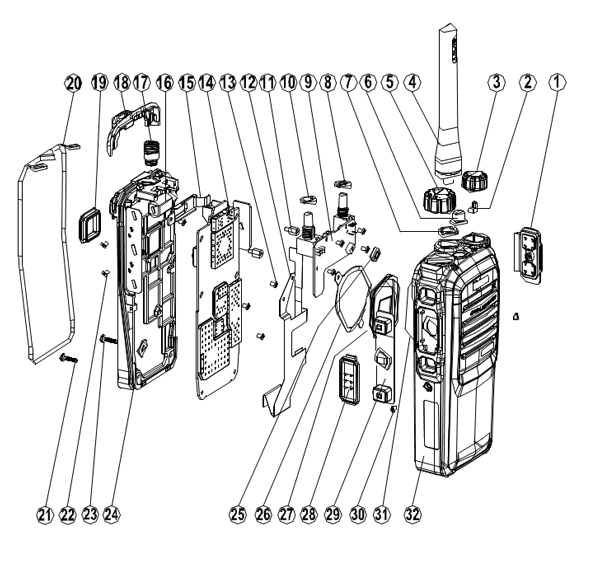 20 19 18 17 16 15 14 13 12 11 10 9 8 7 6 5 4 3 2 1

21 22 23 24 25 26 27 28 29 30 31 32