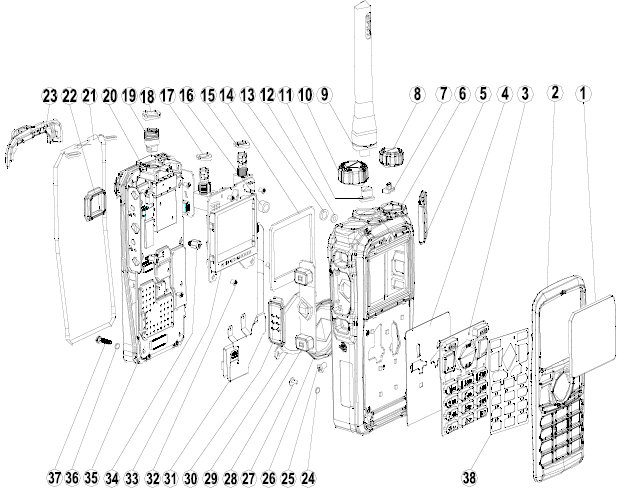 23 22 21 20 19 18 17 16 15 14 13 12 11 10 9 8 7 6 5 4 3 2 1

37 36 35 34 33 32 31 30 29 28 27 26 25 24 38