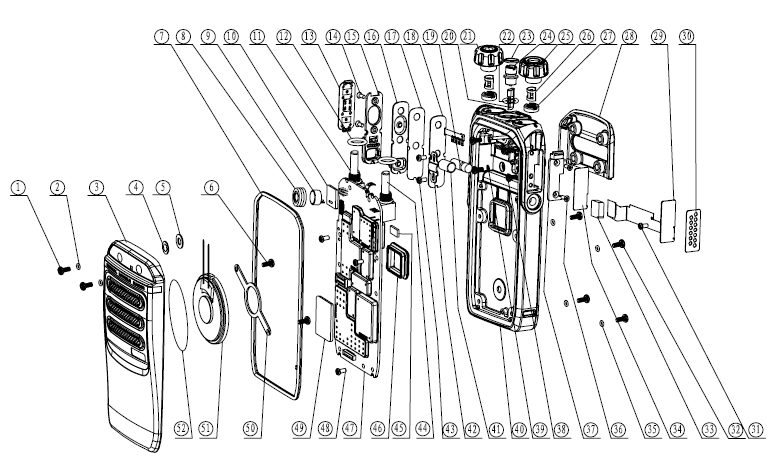 7 8 9 10 11 12 13 14 15 16 17 18 19 20 21 22 23 24 25 26 27 28 29 30

1 2 3 4 5 6

52 51 50 49 48 47 46 45 44 43 42 41 40 39 38 37 36 35 34 33 32 31